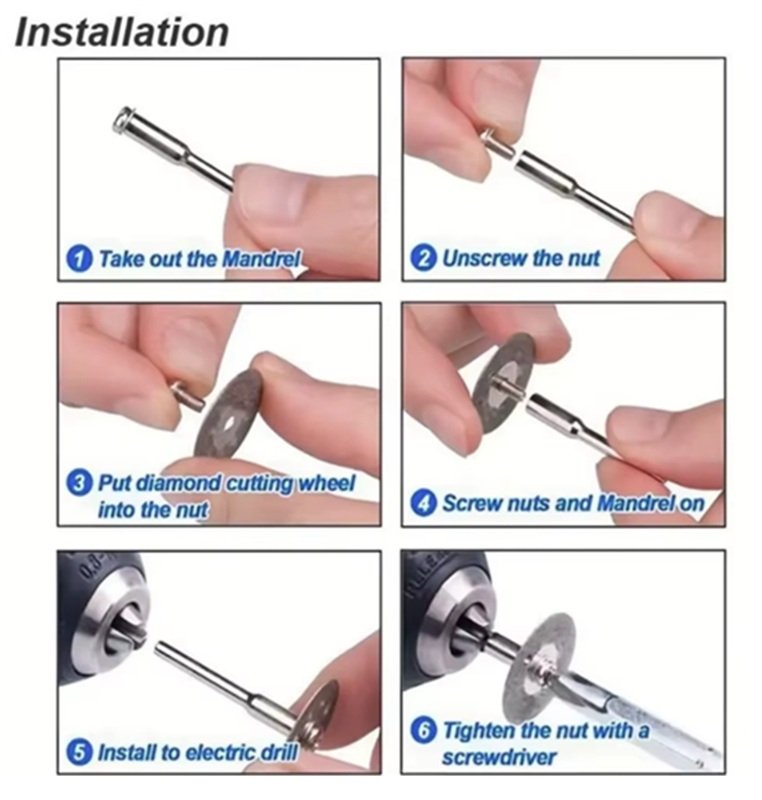 Installation

1 Take out the Mandrel

2 Unscrew the nut

3 Put diamond cutting wheel into the nut

4 Screw nuts and Mandrel on

0.8-

5 Install to electric drill

6 Tighten the nut with a screwdriver