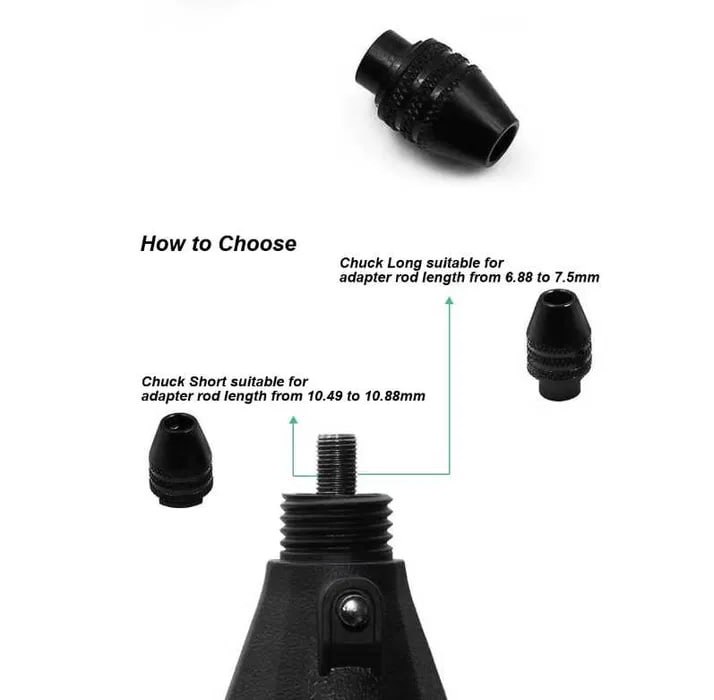 How to Choose

Chuck Long suitable for adapter rod length from 6.88 to 7.5mm

Chuck Short suitable for adapter rod length from 10.49 to 10.88mm